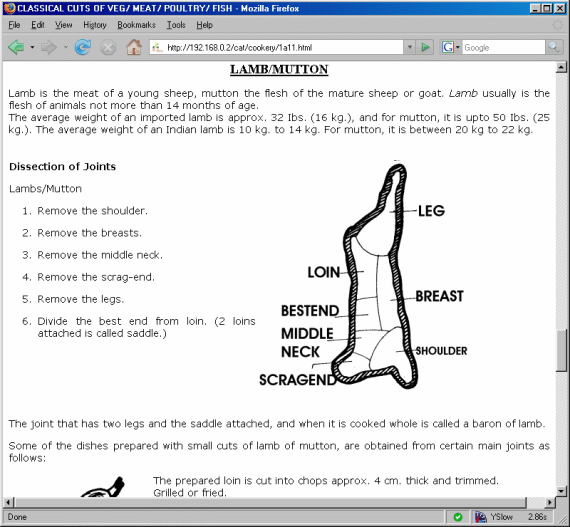 CLASSICAL CUTS OF VEG/ MEAT/ POULTRY/ FISH - Mozilla Firefox

File Edit View History Bookmarks Tools Help

http://192.168.0.2/cat/cookery/1a11.html

Google

LAMB/MUTTON

Lamb is the meat of a young sheep, mutton the flesh of the mature sheep or goat. Lamb usually is the flesh of animals not more than 14 months of age.
The average weight of an imported lamb is approx. 32 Ibs. (16 kg.), and for mutton, it is upto 50 Ibs. (25 kg.). The average weight of an Indian lamb is 10 kg. to 14 kg. For mutton, it is between 20 kg to 22 kg.

Dissection of Joints

Lambs/Mutton

1. Remove the shoulder.
2. Remove the breasts.
3. Remove the middle neck.
4. Remove the scrag-end.
5. Remove the legs.
6. Divide the best end from loin. (2 loins attached is called saddle.)

LEG
LOIN
BREAST
BESTEND
MIDDLE NECK
SHOULDER
SCRAGEND

The joint that has two legs and the saddle attached, and when it is cooked whole is called a baron of lamb.

Some of the dishes prepared with small cuts of lamb of mutton, are obtained from certain main joints as follows:

The prepared loin is cut into chops approx. 4 cm. thick and trimmed.
Grilled or fried.

Done

YSlow 2.86s